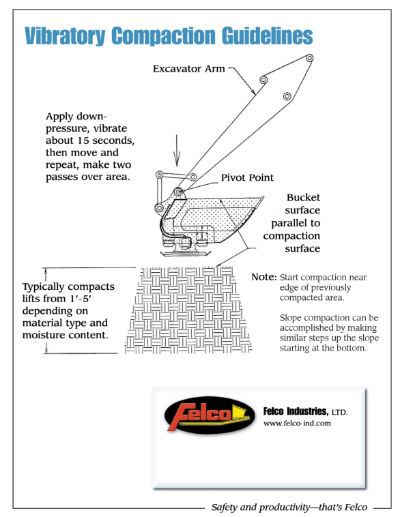 Vibratory Compaction Guidelines

Excavator Arm

Apply down-pressure, vibrate about 15 seconds, then move and repeat, make two passes over area.

Pivot Point

Bucket surface parallel to compaction surface

Typically compacts lifts from 1'-5' depending on material type and moisture content.

Note: Start compaction near edge of previously compacted area.

Slope compaction can be accomplished by making similar steps up the slope starting at the bottom.

Felco

Felco Industries, LTD.
www.felco-ind.com

Safety and productivity—that's Felco